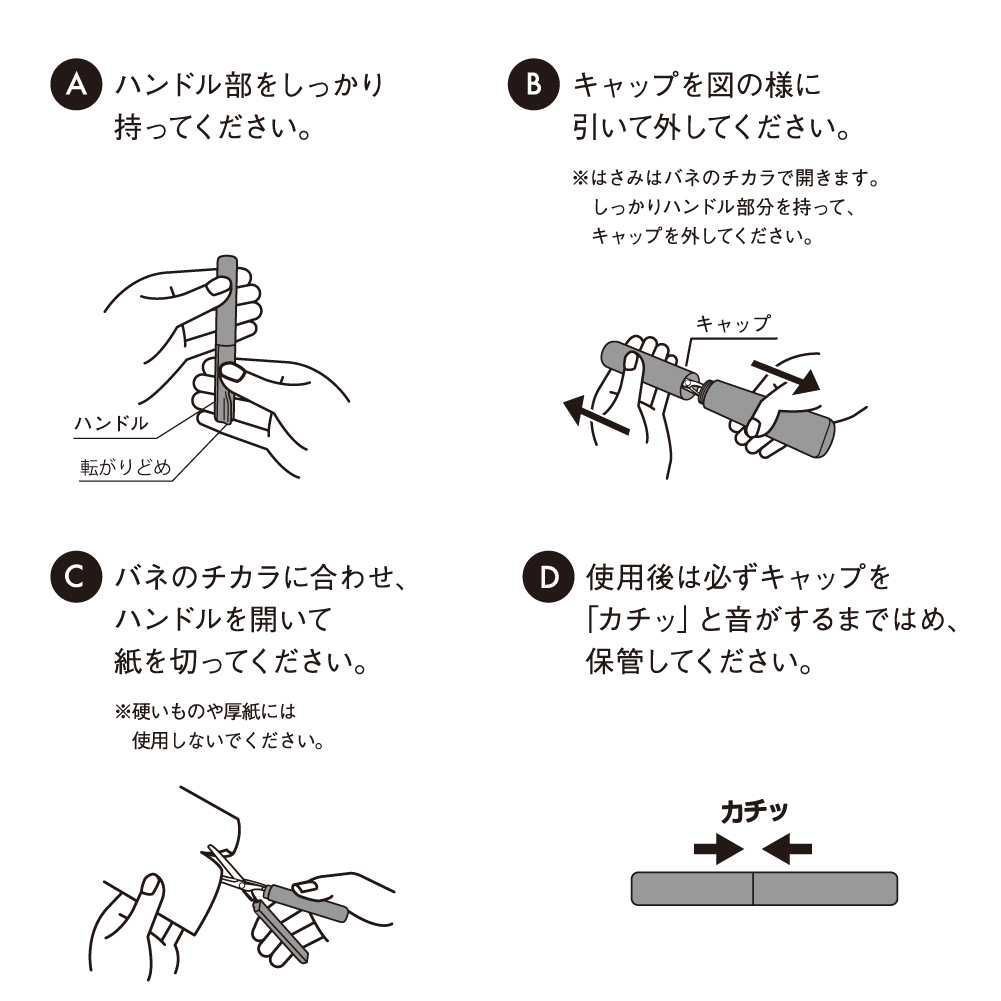 A ハンドル部をしっかり持ってください。

ハンドル

転がりどめ

B キャップを図の様に引いて外してください。

※はさみはバネのチカラで開きます。しっかりハンドル部分を持って、キャップを外してください。

キャップ

C バネのチカラに合わせ、ハンドルを開いて紙を切ってください。

※硬いものや厚紙には使用しないでください。

D 使用後は必ずキャップを「カチッ」と音がするまではめ、保管してください。

カチッ